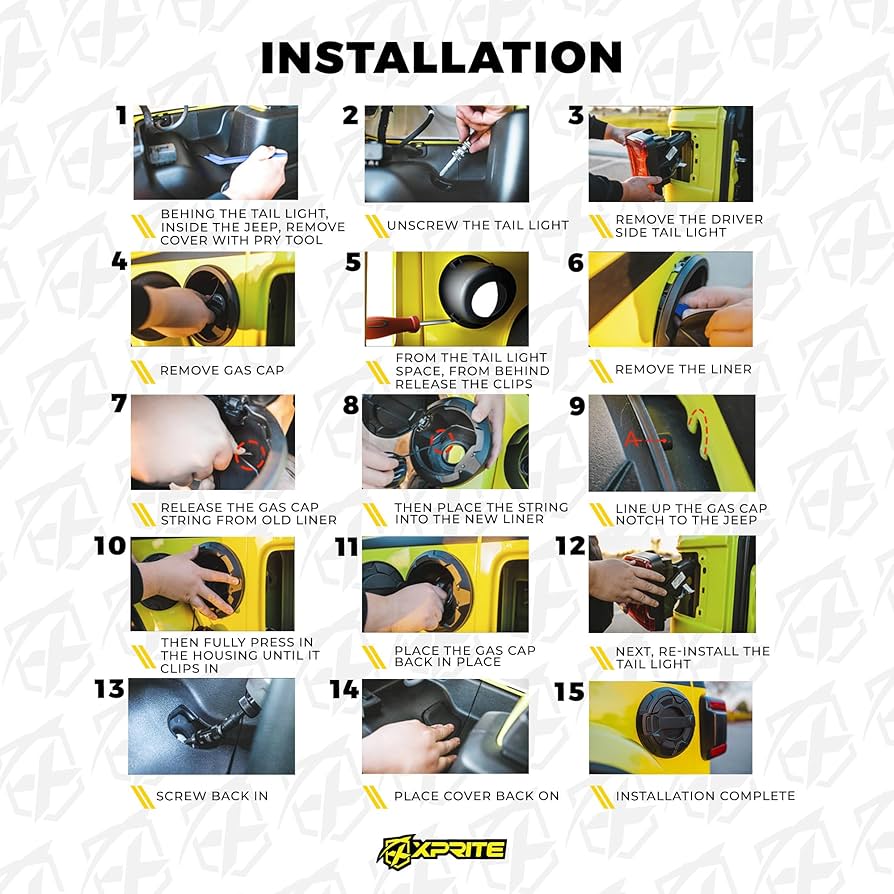 INSTALLATION

1
BEHING THE TAIL LIGHT, INSIDE THE JEEP, REMOVE COVER WITH PRY TOOL

2
UNSCREW THE TAIL LIGHT

3
REMOVE THE DRIVER SIDE TAIL LIGHT

4
REMOVE GAS CAP

5
FROM THE TAIL LIGHT SPACE, FROM BEHIND RELEASE THE CLIPS

6
REMOVE THE LINER

7
RELEASE THE GAS CAP STRING FROM OLD LINER

8
THEN PLACE THE STRING INTO THE NEW LINER

9
LINE UP THE GAS CAP NOTCH TO THE JEEP

10
THEN FULLY PRESS IN THE HOUSING UNTIL IT CLIPS IN

11
PLACE THE GAS CAP BACK IN PLACE

12
NEXT, RE-INSTALL THE TAIL LIGHT

13
SCREW BACK IN

14
PLACE COVER BACK ON

15
INSTALLATION COMPLETE

XPRITE